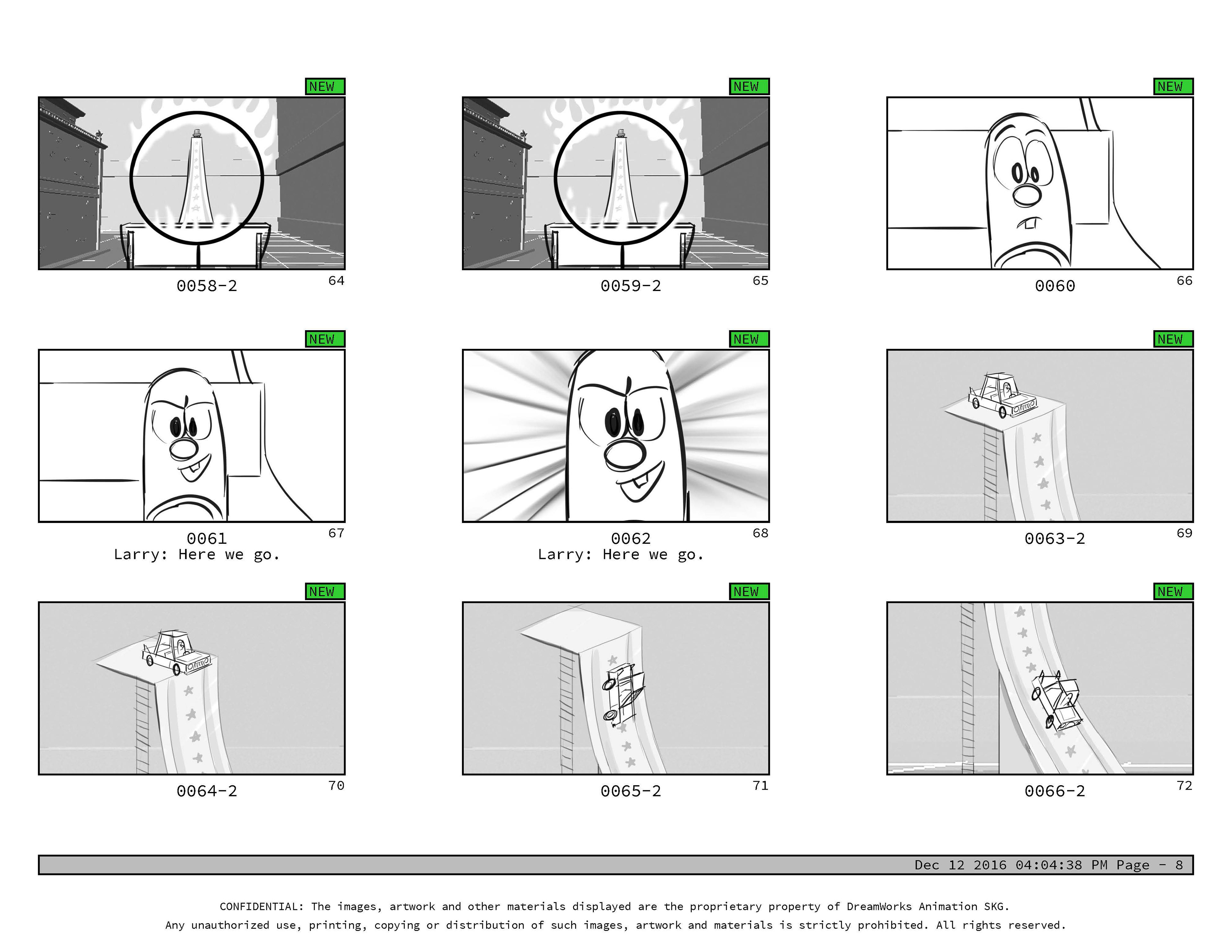 NEW

0058-2 64

NEW

0059-2 65

NEW

0060 66

NEW

0061 67
Larry: Here we go.

NEW

0062 68
Larry: Here we go.

NEW

0063-2 69

NEW

0064-2 70

NEW

0065-2 71

NEW

0066-2 72

Dec 12 2016 04:04:38 PM Page - 8

CONFIDENTIAL: The images, artwork and other materials displayed are the proprietary property of DreamWorks Animation SKG.
Any unauthorized use, printing, copying or distribution of such images, artwork and materials is strictly prohibited. All rights reserved.