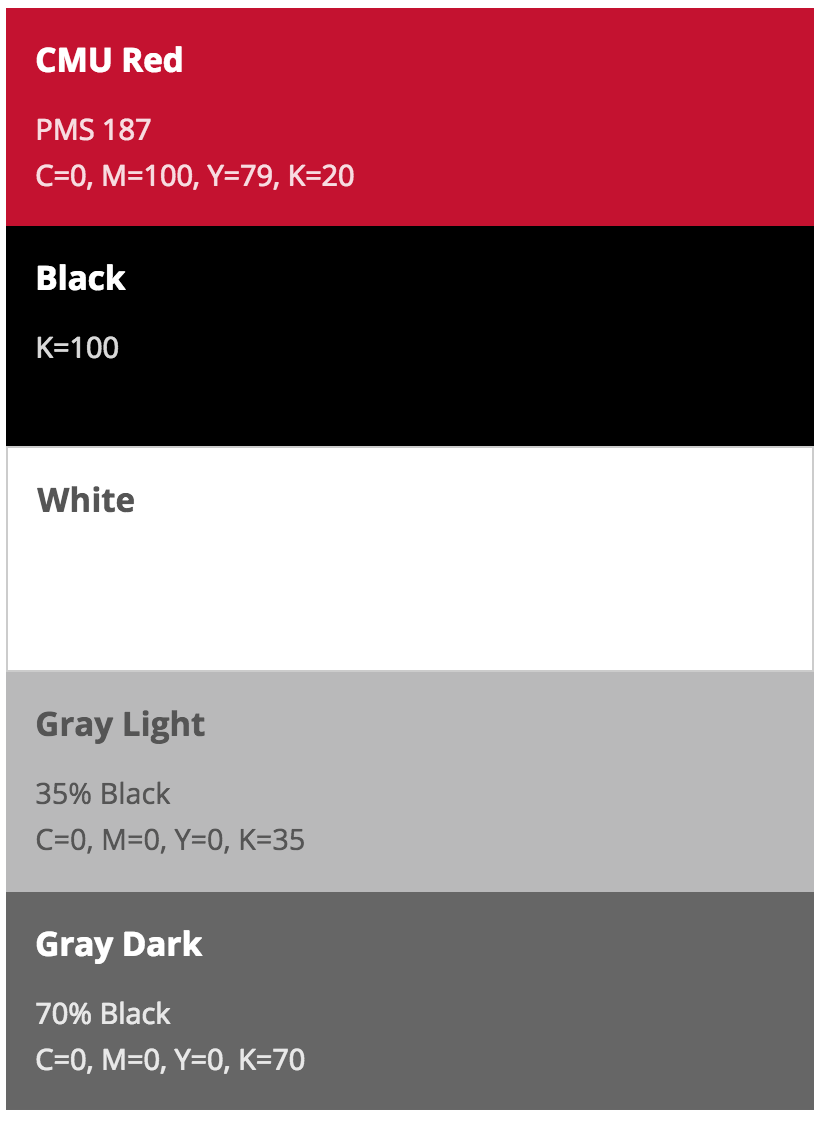 CMU Red

PMS 187
C=0, M=100, Y=79, K=20

Black

K=100

White

Gray Light

35% Black
C=0, M=0, Y=0, K=35

Gray Dark

70% Black
C=0, M=0, Y=0, K=70