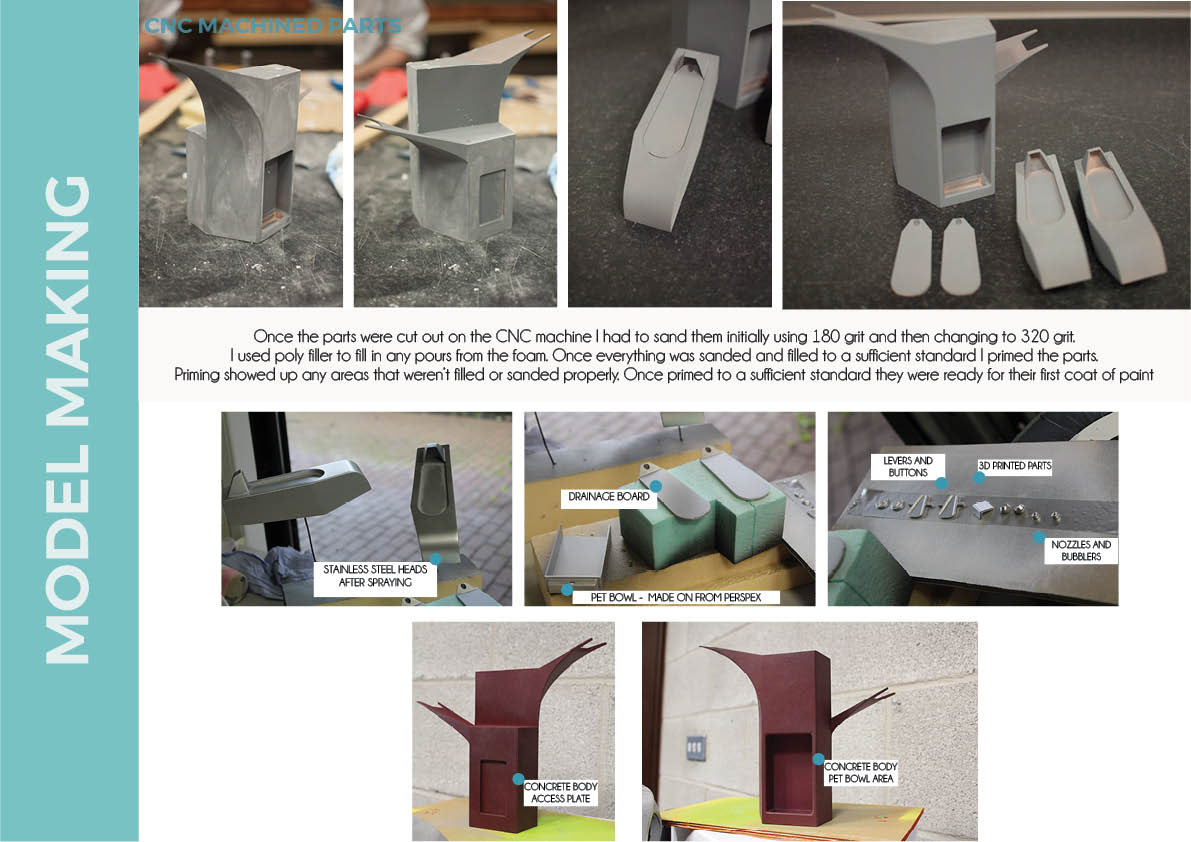 MODEL MAKING

CNC MACHINED PARTS

Once the parts were cut out on the CNC machine I had to sand them initially using 180 grit and then changing to 320 grit. I used poly filler to fill in any pours from the foam. Once everything was sanded and filled to a sufficient standard I primed the parts. Priming showed up any areas that weren't filled or sanded properly. Once primed to a sufficient standard they were ready for their first coat of paint

STAINLESS STEEL HEADS AFTER SPRAYING

DRAINAGE BOARD

PET BOWL - MADE ON FROM PERSPEX

LEVERS AND BUTTONS

3D PRINTED PARTS

NOZZLES AND BUBBLERS

CONCRETE BODY ACCESS PLATE

CONCRETE BODY PET BOWL AREA