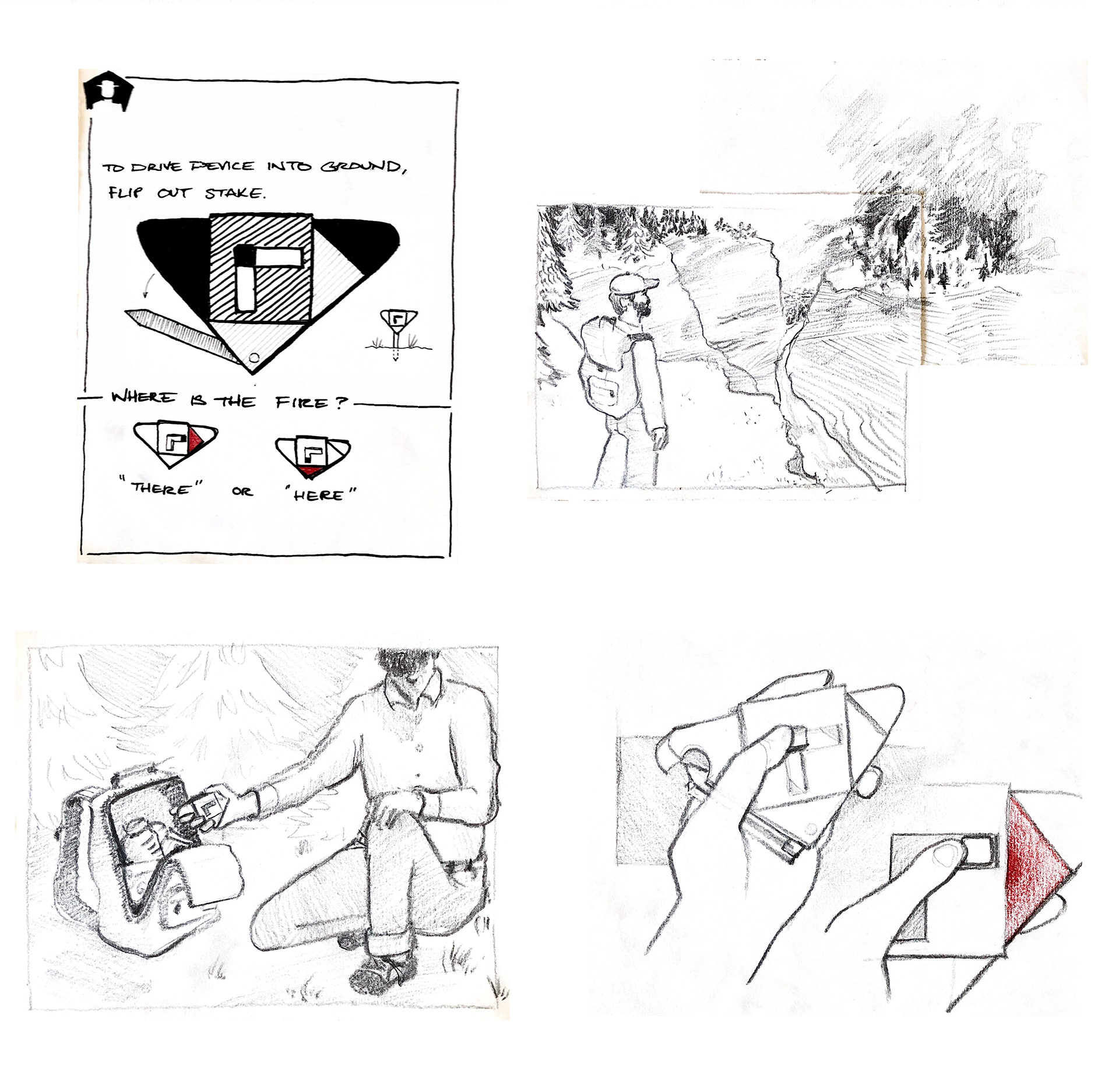 TO DRIVE DEVICE INTO GROUND, FLIP OUT STAKE.

WHERE IS THE FIRE?

"THERE" OR "HERE"