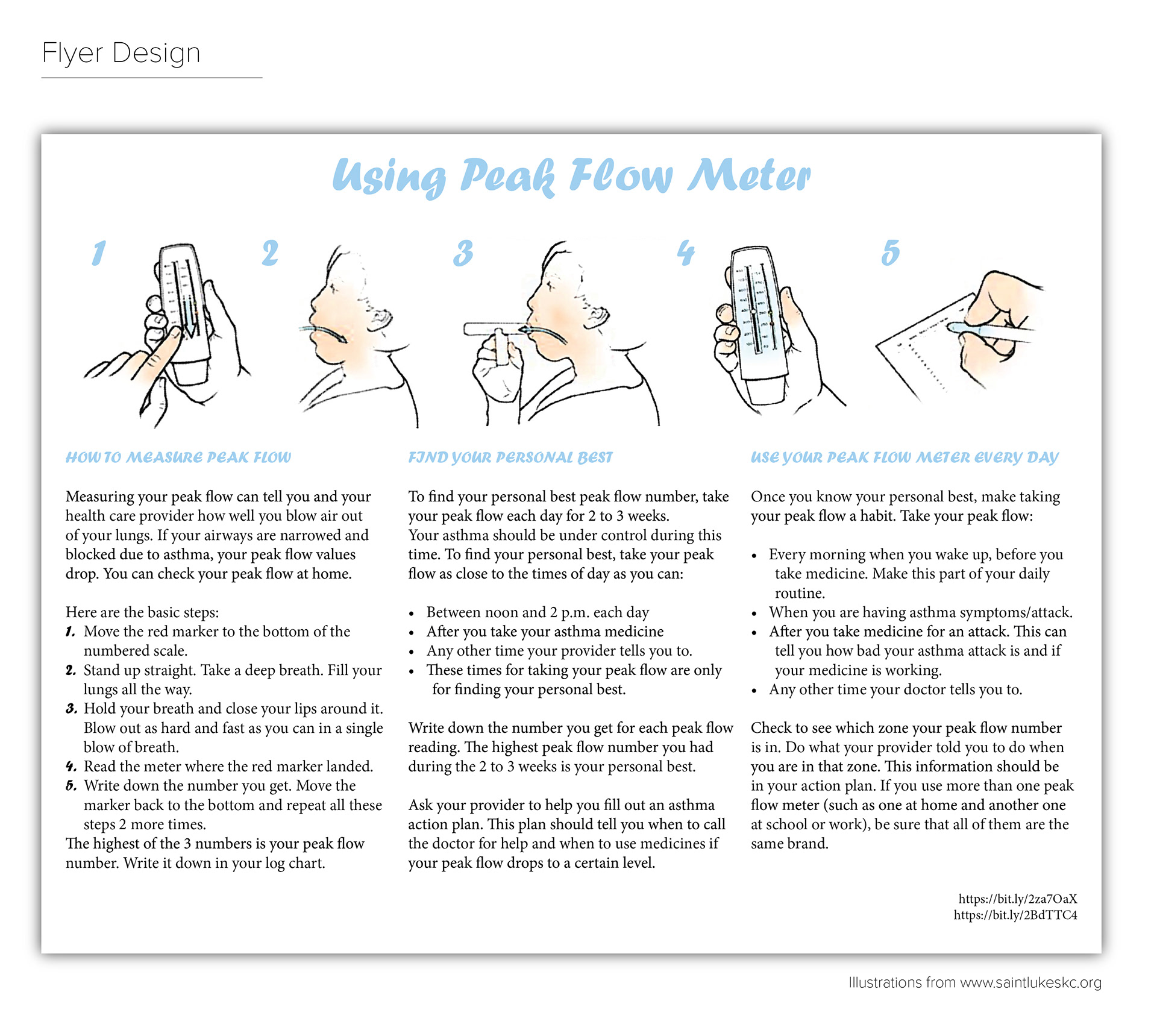 Flyer Design

Using Peak Flow Meter

1

2

3

4

5

HOW TO MEASURE PEAK FLOW

Measuring your peak flow can tell you and your health care provider how well you blow air out of your lungs. If your airways are narrowed and blocked due to asthma, your peak flow values drop. You can check your peak flow at home.

Here are the basic steps:
1. Move the red marker to the bottom of the numbered scale.
2. Stand up straight. Take a deep breath. Fill your lungs all the way.
3. Hold your breath and close your lips around it. Blow out as hard and fast as you can in a single blow of breath.
4. Read the meter where the red marker landed.
5. Write down the number you get. Move the marker back to the bottom and repeat all these steps 2 more times.
The highest of the 3 numbers is your peak flow number. Write it down in your log chart.

FIND YOUR PERSONAL BEST

To find your personal best peak flow number, take your peak flow each day for 2 to 3 weeks. Your asthma should be under control during this time. To find your personal best, take your peak flow as close to the times of day as you can:

• Between noon and 2 p.m. each day
• After you take your asthma medicine
• Any other time your provider tells you to.
• These times for taking your peak flow are only for finding your personal best.

Write down the number you get for each peak flow reading. The highest peak flow number you had during the 2 to 3 weeks is your personal best.

Ask your provider to help you fill out an asthma action plan. This plan should tell you when to call the doctor for help and when to use medicines if your peak flow drops to a certain level.

USE YOUR PEAK FLOW METER EVERY DAY

Once you know your personal best, make taking your peak flow a habit. Take your peak flow:

• Every morning when you wake up, before you take medicine. Make this part of your daily routine.
• When you are having asthma symptoms/attack.
• After you take medicine for an attack. This can tell you how bad your asthma attack is and if your medicine is working.
• Any other time your doctor tells you to.

Check to see which zone your peak flow number is in. Do what your provider told you to do when you are in that zone. This information should be in your action plan. If you use more than one peak flow meter (such as one at home and another one at school or work), be sure that all of them are the same brand.

https://bit.ly/2za7OaX
https://bit.ly/2BdTTC4

Illustrations from www.saintlukeskc.org