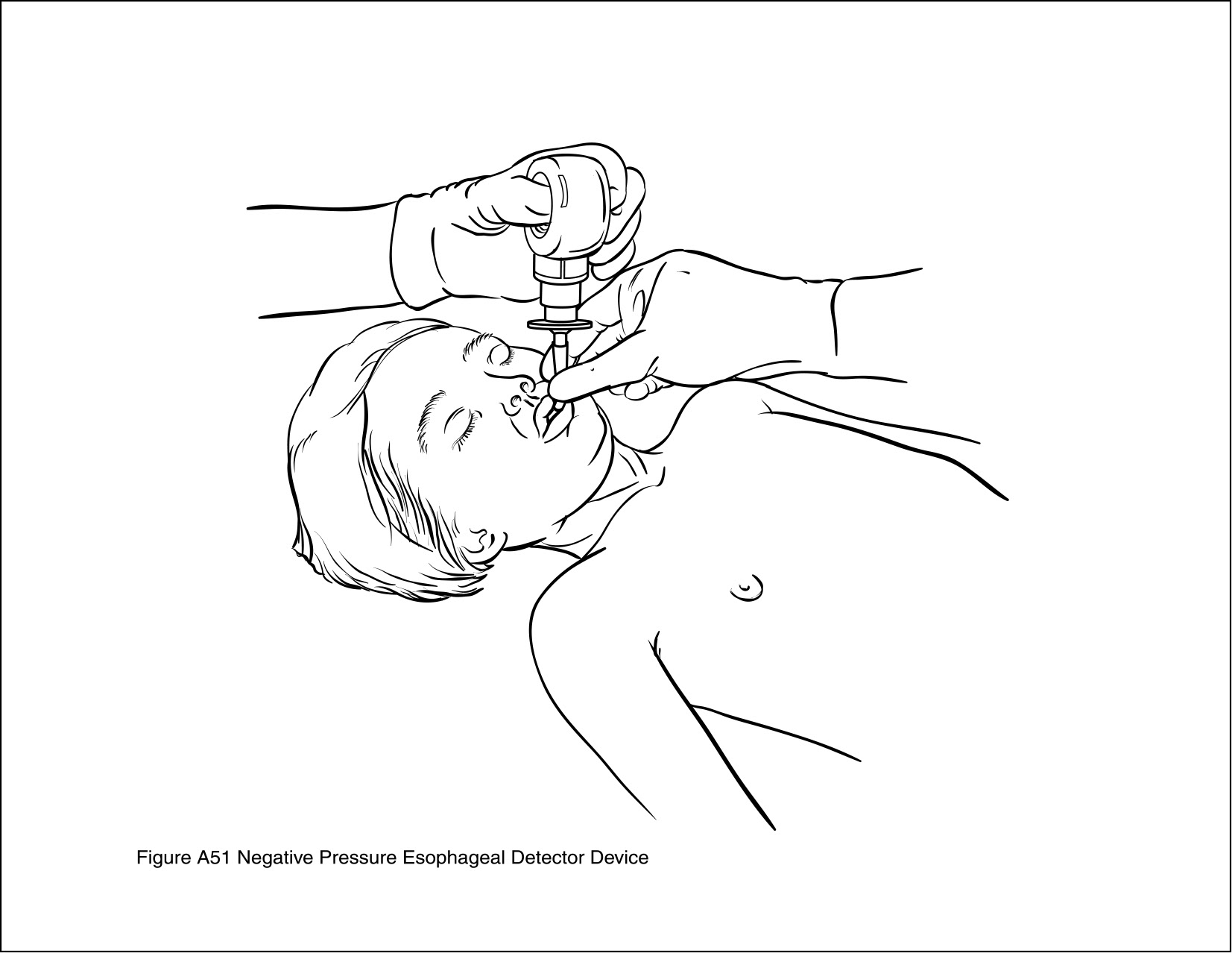 Figure A51 Negative Pressure Esophageal Detector Device